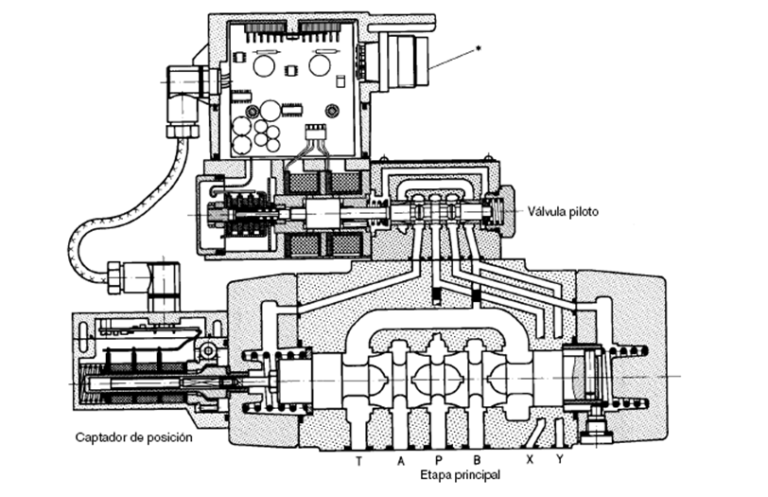 *

Válvula piloto

Captador de posición

T A P B X Y

Etapa principal